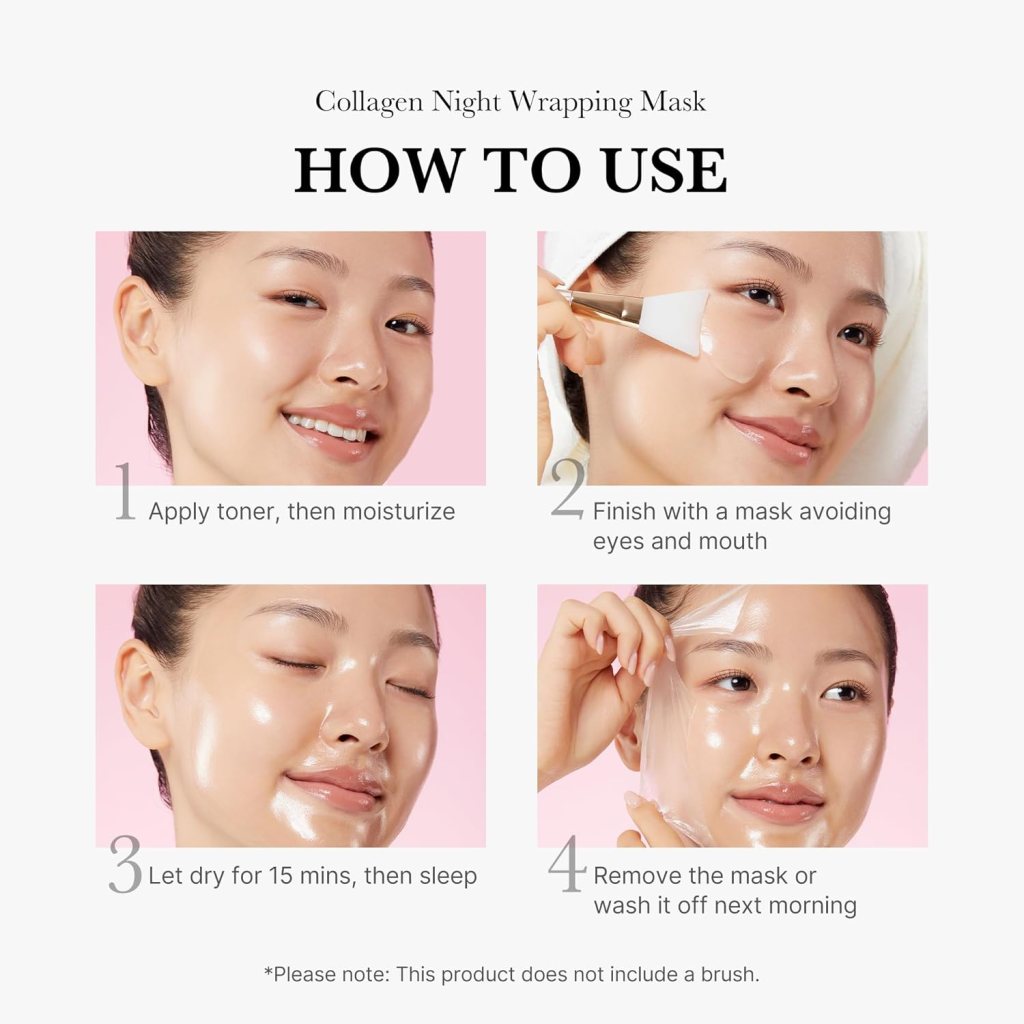 Collagen Night Wrapping Mask

HOW TO USE

1 Apply toner, then moisturize

2 Finish with a mask avoiding eyes and mouth

3 Let dry for 15 mins, then sleep

4 Remove the mask or wash it off next morning

*Please note: This product does not include a brush.